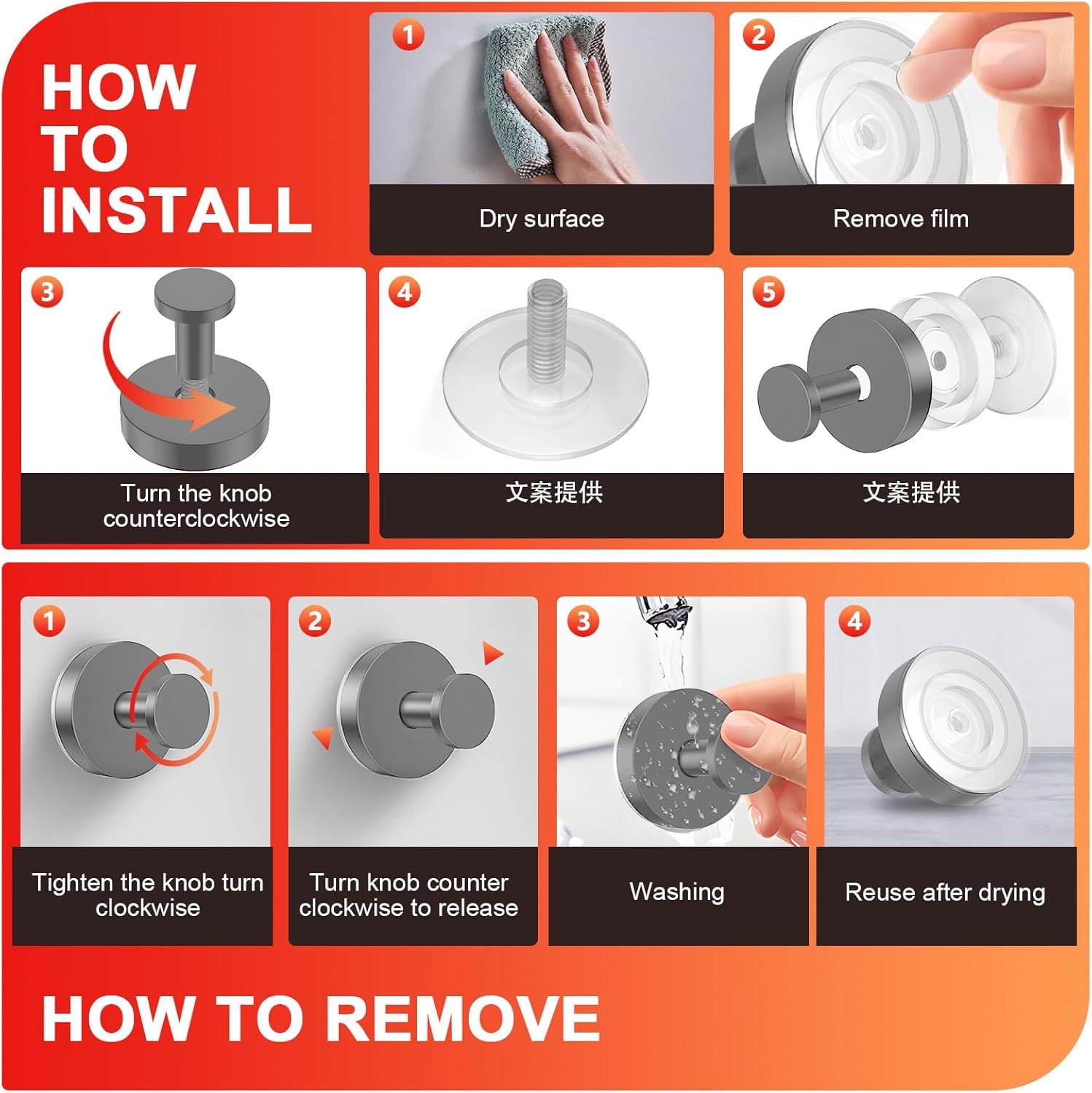 HOW TO INSTALL

1

Dry surface

2

Remove film

3

Turn the knob counterclockwise

4

文案提供

5

文案提供

1

Tighten the knob turn clockwise

2

Turn knob counter clockwise to release

3

Washing

4

Reuse after drying

HOW TO REMOVE