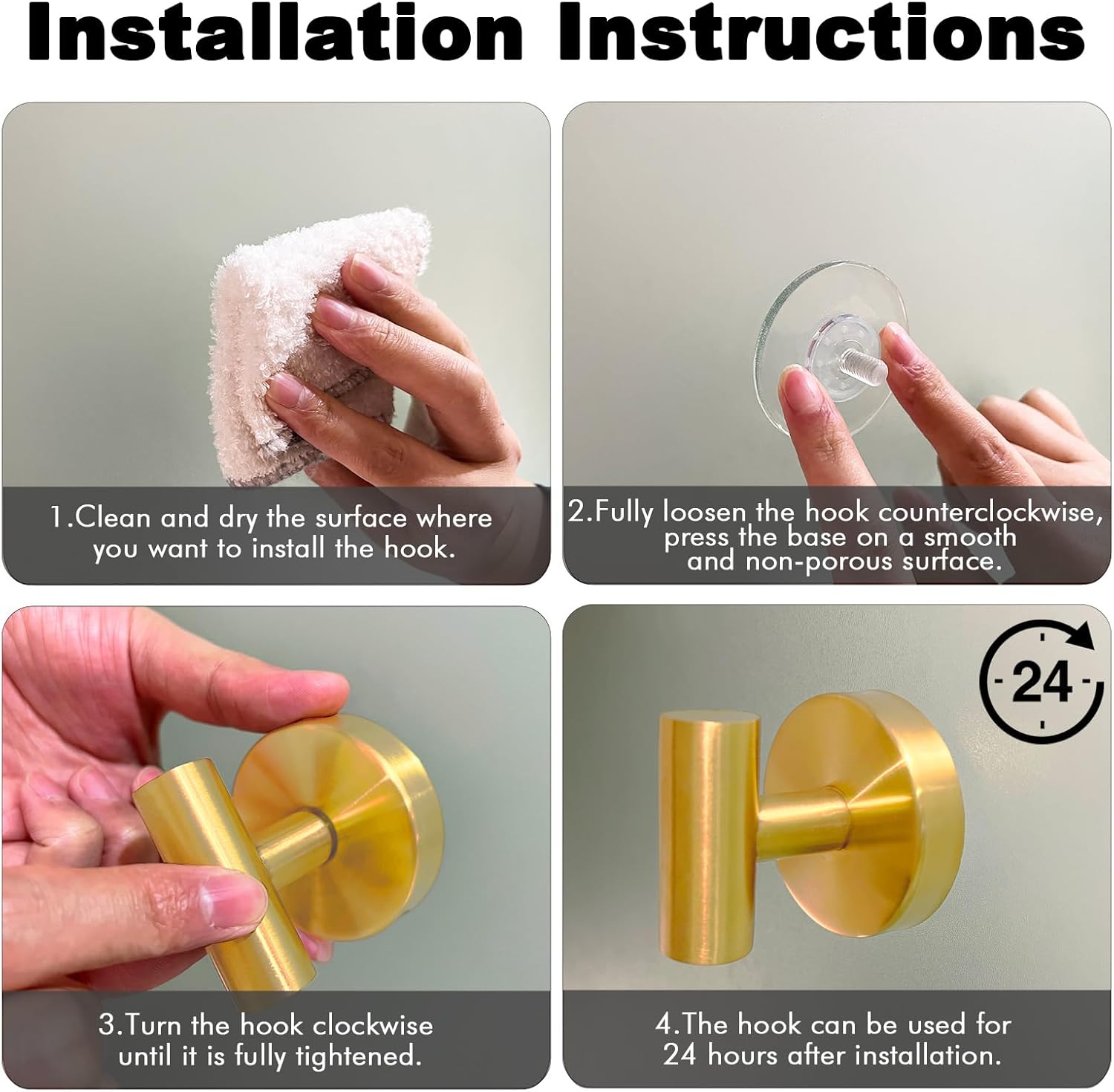 Installation Instructions

1.Clean and dry the surface where you want to install the hook.

2.Fully loosen the hook counterclockwise, press the base on a smooth and non-porous surface.

3.Turn the hook clockwise until it is fully tightened.

24

4.The hook can be used for 24 hours after installation.