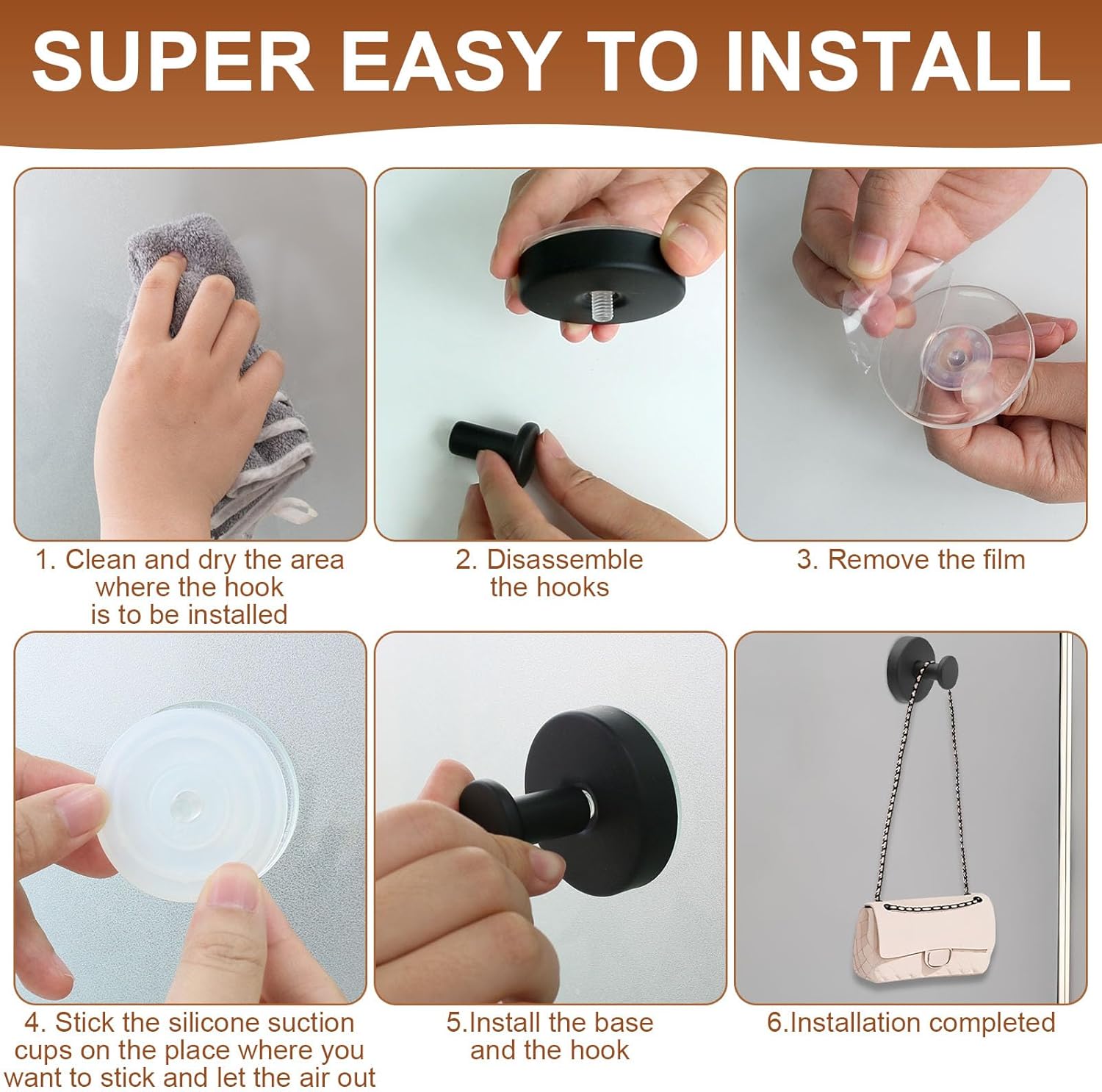 SUPER EASY TO INSTALL

1. Clean and dry the area where the hook is to be installed

2. Disassemble the hooks

3. Remove the film

4. Stick the silicone suction cups on the place where you want to stick and let the air out

5.Install the base and the hook

6.Installation completed