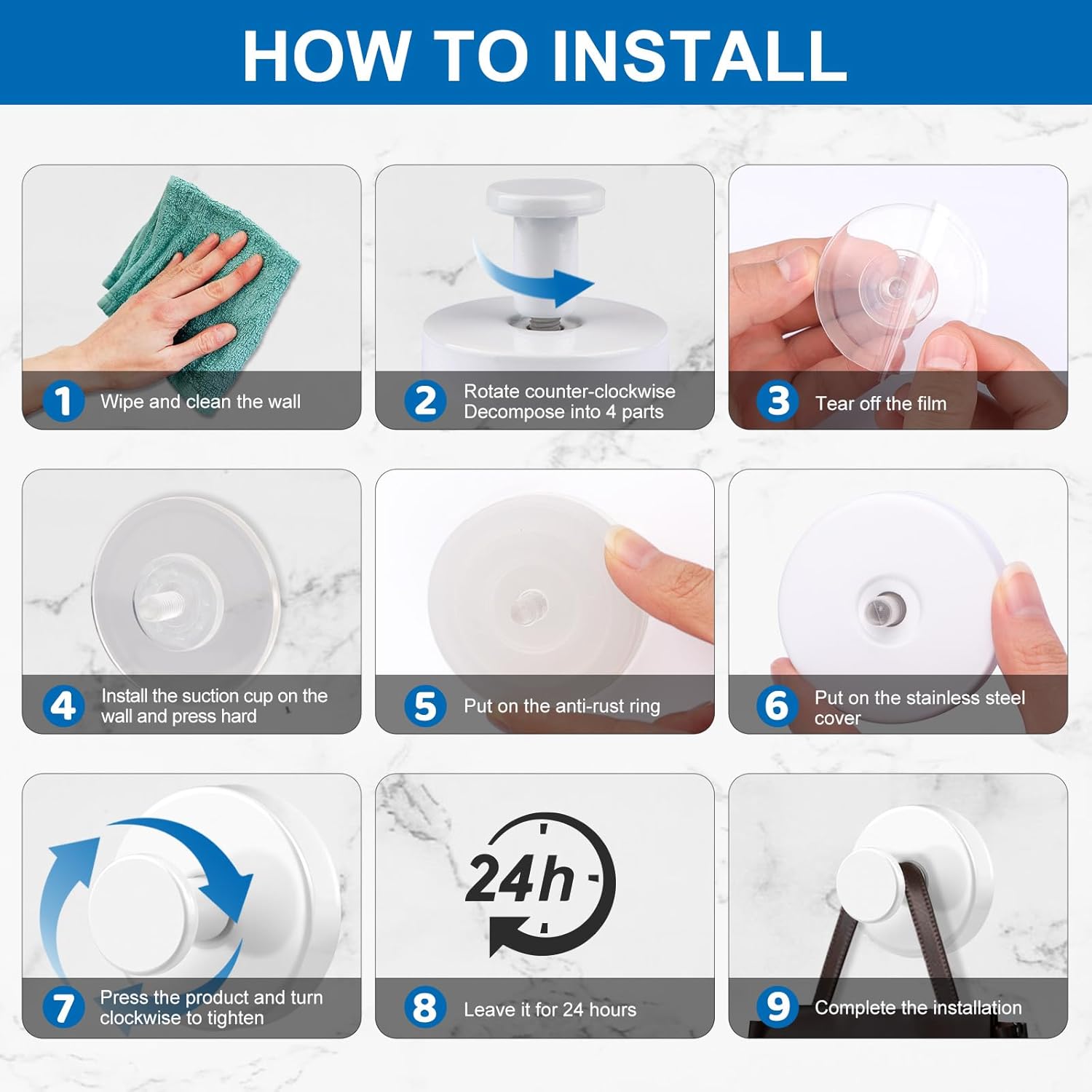 HOW TO INSTALL

1 Wipe and clean the wall

2 Rotate counter-clockwise
Decompose into 4 parts

3 Tear off the film

4 Install the suction cup on the wall and press hard

5 Put on the anti-rust ring

6 Put on the stainless steel cover

7 Press the product and turn clockwise to tighten

24h

8 Leave it for 24 hours

9 Complete the installation