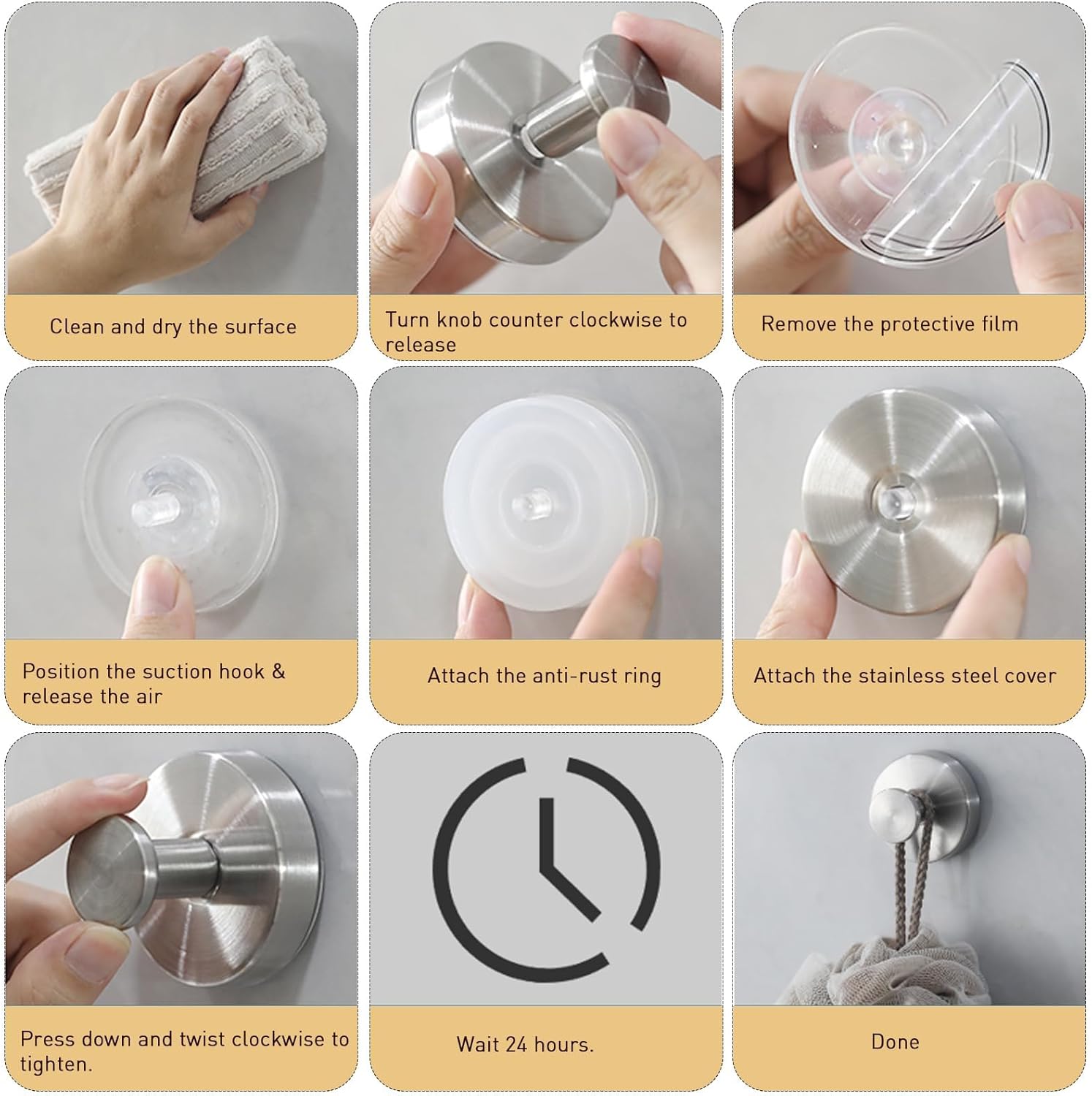 Clean and dry the surface

Turn knob counter clockwise to release

Remove the protective film

Position the suction hook & release the air

Attach the anti-rust ring

Attach the stainless steel cover

Press down and twist clockwise to tighten.

Wait 24 hours.

Done