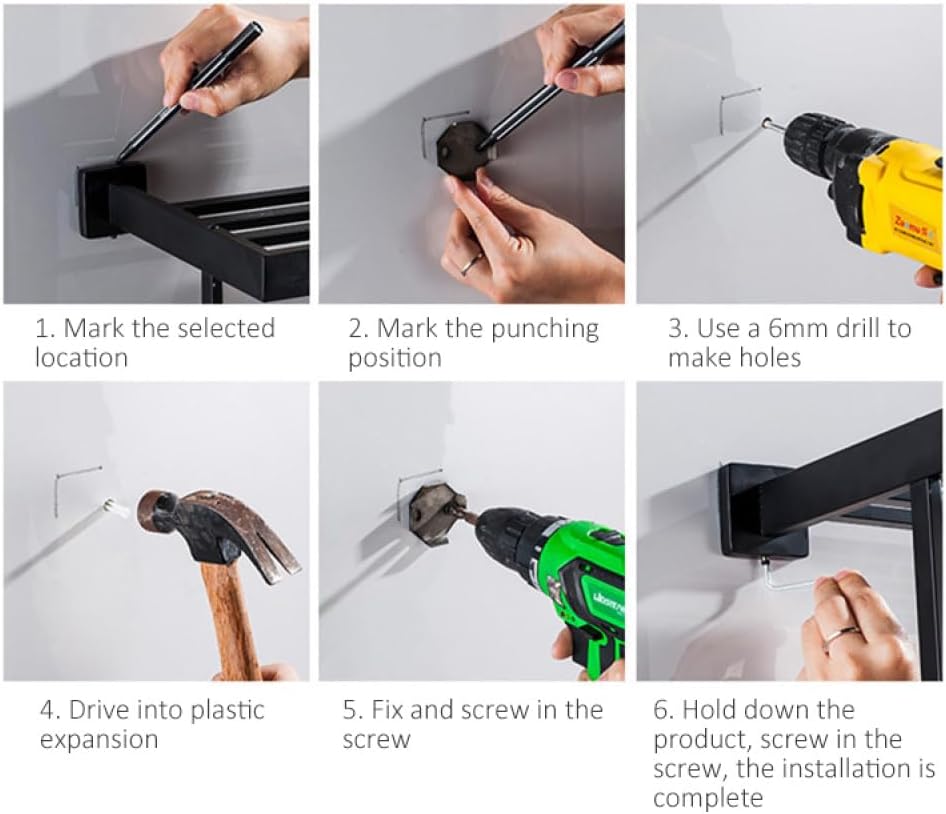 1. Mark the selected location

2. Mark the punching position

3. Use a 6mm drill to make holes

4. Drive into plastic expansion

5. Fix and screw in the screw

6. Hold down the product, screw in the screw, the installation is complete