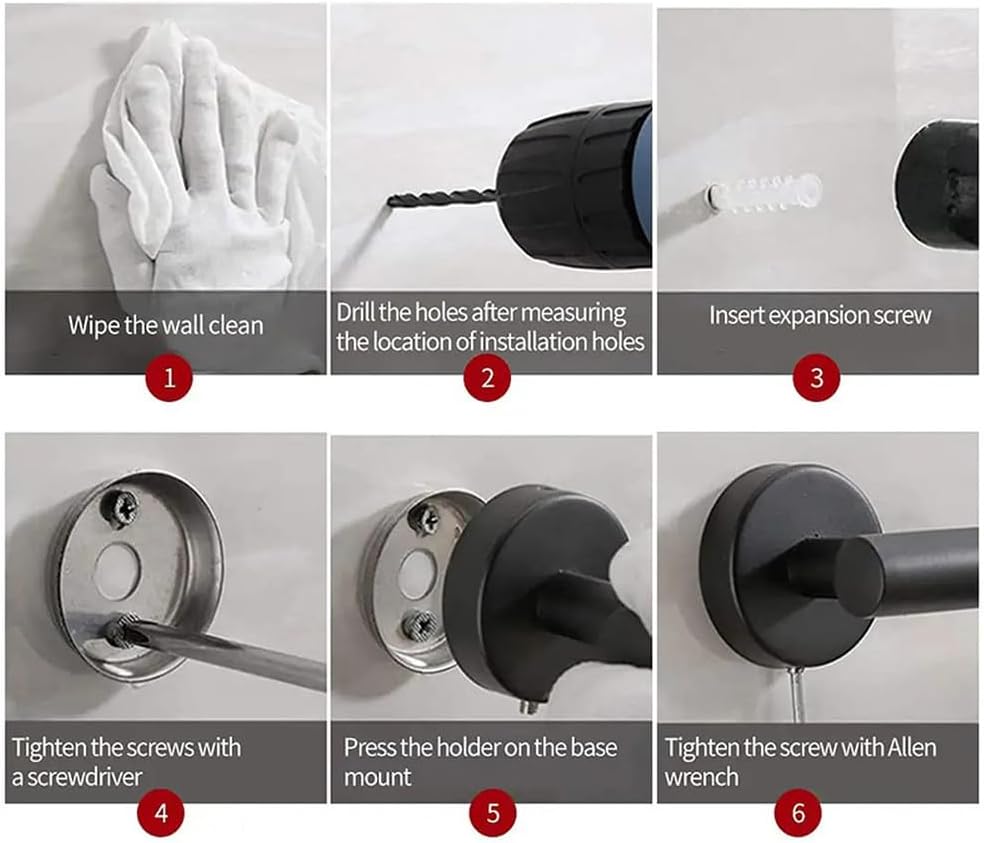 Wipe the wall clean

1

Drill the holes after measuring the location of installation holes

2

Insert expansion screw

3

Tighten the screws with a screwdriver

4

Press the holder on the base mount

5

Tighten the screw with Allen wrench

6