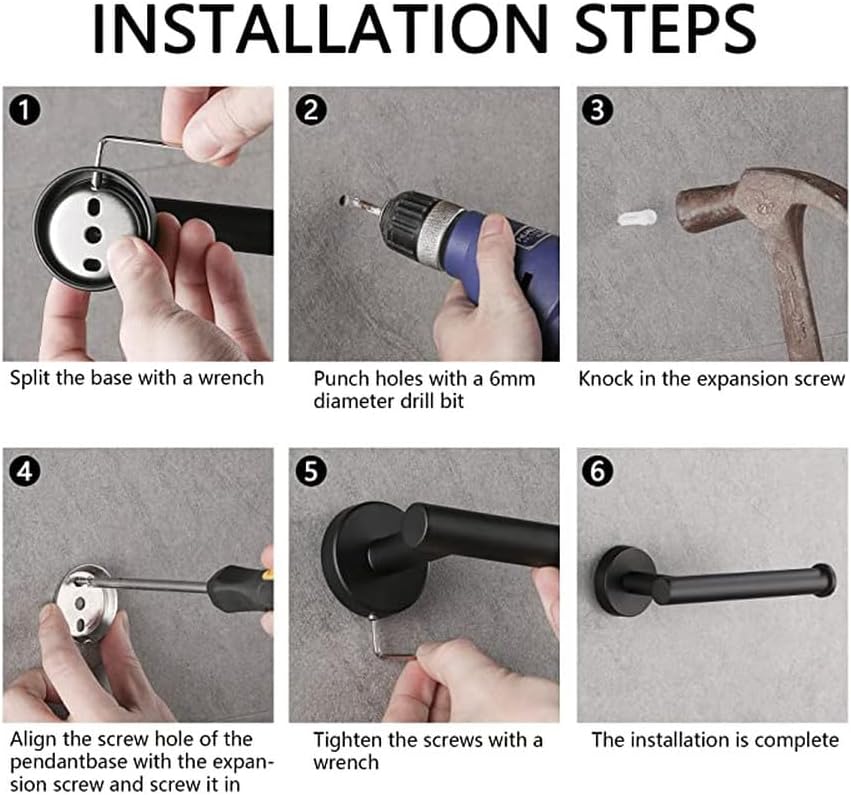 INSTALLATION STEPS

1
Split the base with a wrench

2
Punch holes with a 6mm diameter drill bit

3
Knock in the expansion screw

4
Align the screw hole of the pendantbase with the expansion screw and screw it in

5
Tighten the screws with a wrench

6
The installation is complete