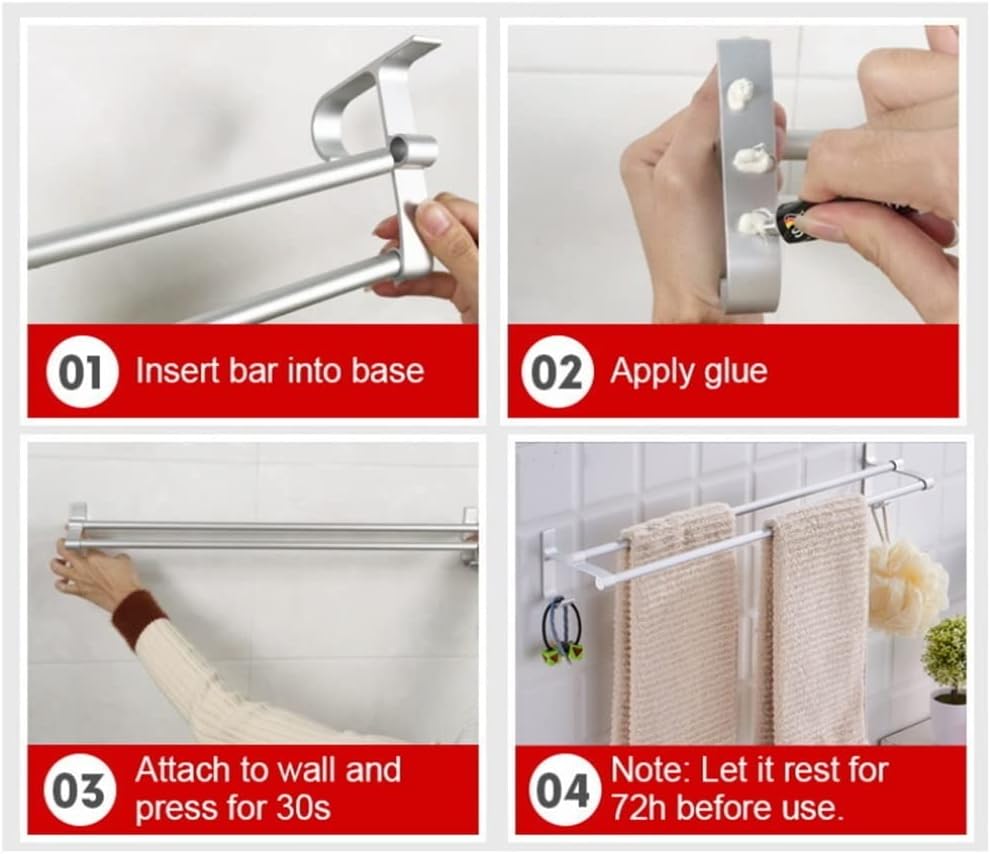 01 Insert bar into base

02 Apply glue

03 Attach to wall and press for 30s

04 Note: Let it rest for 72h before use.