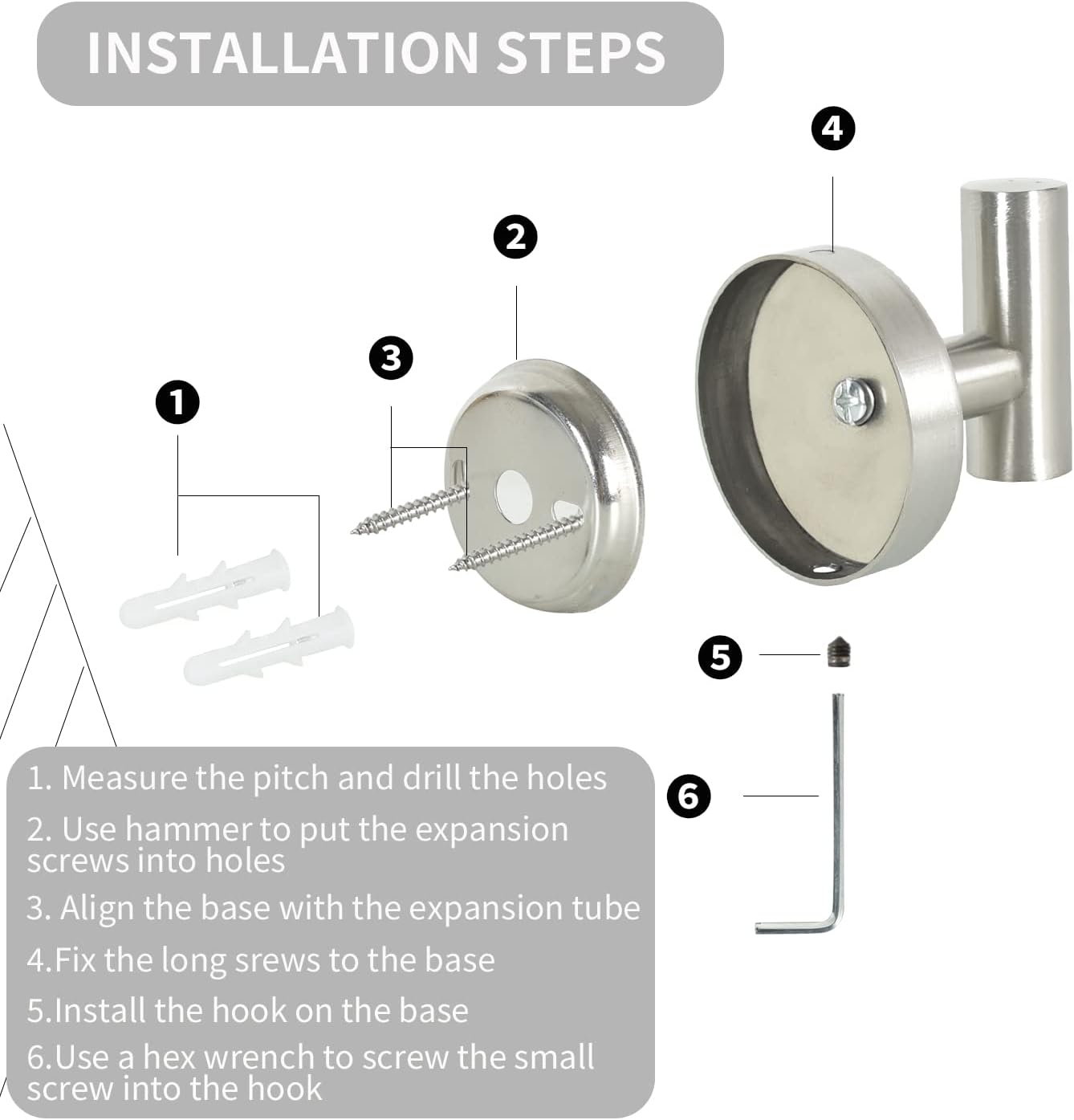 INSTALLATION STEPS

4

2

3

1

5

6

1. Measure the pitch and drill the holes

2. Use hammer to put the expansion screws into holes

3. Align the base with the expansion tube

4.Fix the long srews to the base

5.Install the hook on the base

6.Use a hex wrench to screw the small screw into the hook