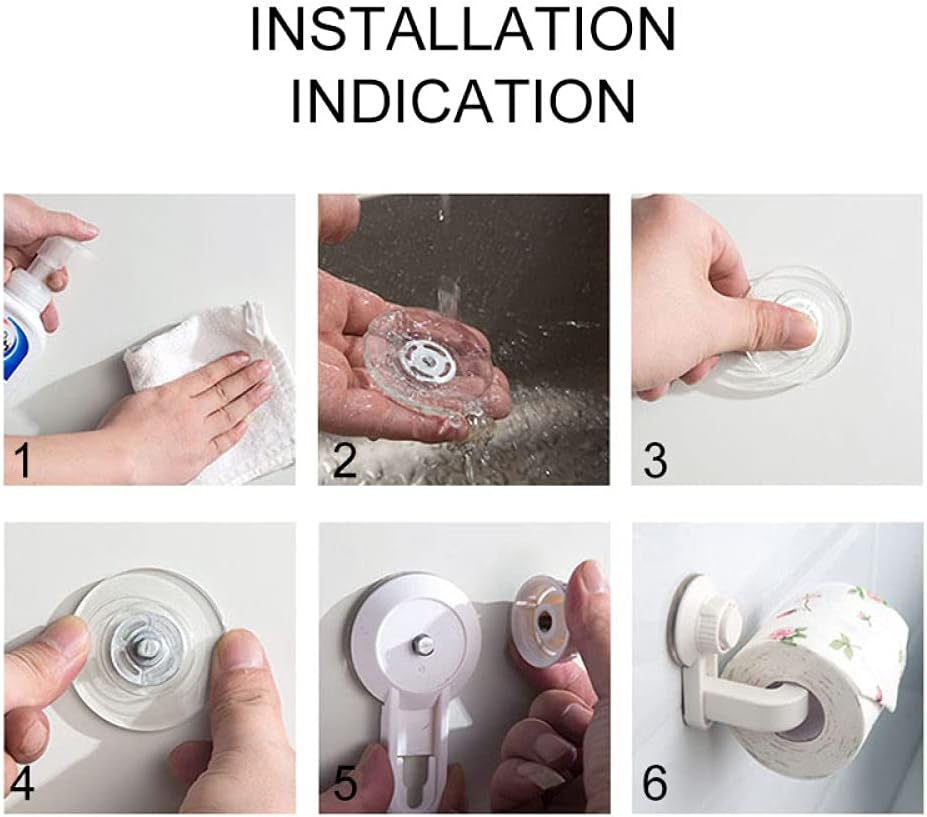 INSTALLATION
INDICATION

1

2

3

4

5

6