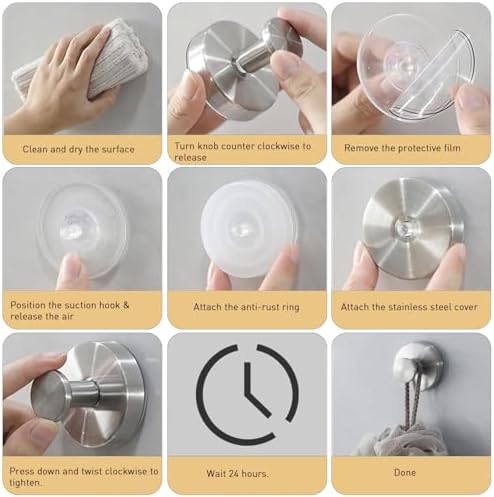 Clean and dry the surface

Turn knob counter clockwise to release

Remove the protective film

Position the suction hook & release the air

Attach the anti-rust ring

Attach the stainless steel cover

Press down and twist clockwise to tighten.

Wait 24 hours.

Done