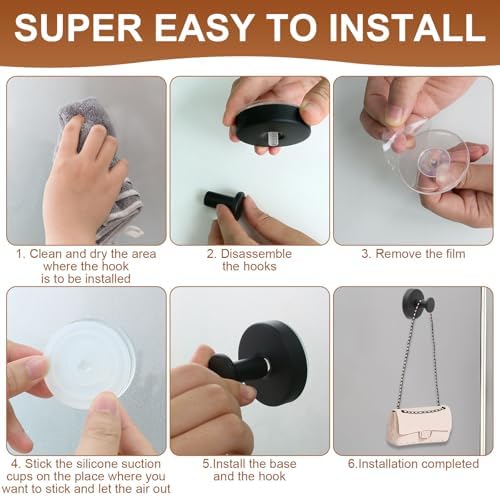 SUPER EASY TO INSTALL

1. Clean and dry the area where the hook is to be installed

2. Disassemble the hooks

3. Remove the film

4. Stick the silicone suction cups on the place where you want to stick and let the air out

5.Install the base and the hook

6.Installation completed