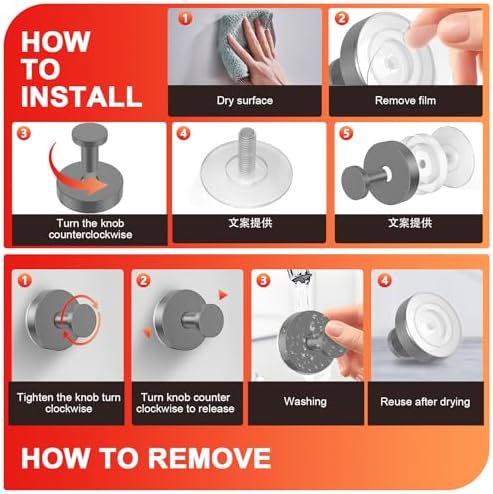 HOW TO INSTALL

1
Dry surface

2
Remove film

3
Turn the knob counterclockwise

4
文案提供

5
文案提供

1
Tighten the knob turn clockwise

2
Turn knob counter clockwise to release

3
Washing

4
Reuse after drying

HOW TO REMOVE