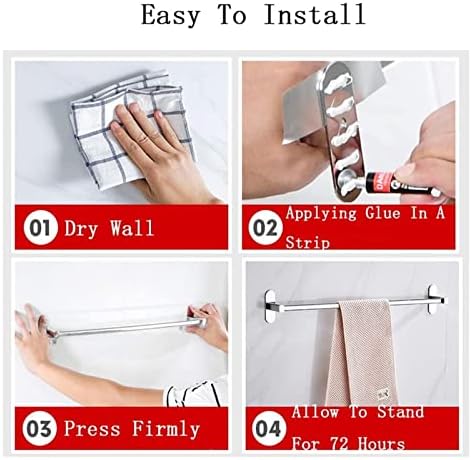 Easy To Install

01 Dry Wall

02 Applying Glue In A Strip

03 Press Firmly

04 Allow To Stand For 72 Hours