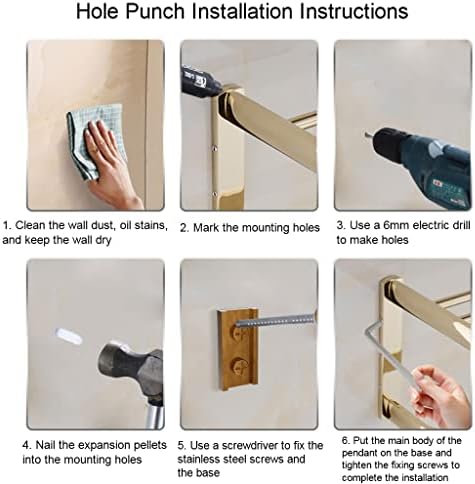 Hole Punch Installation Instructions

1. Clean the wall dust, oil stains, and keep the wall dry

2. Mark the mounting holes

3. Use a 6mm electric drill to make holes

4. Nail the expansion pellets into the mounting holes

5. Use a screwdriver to fix the stainless steel screws and the base

6. Put the main body of the pendant on the base and tighten the fixing screws to complete the installation