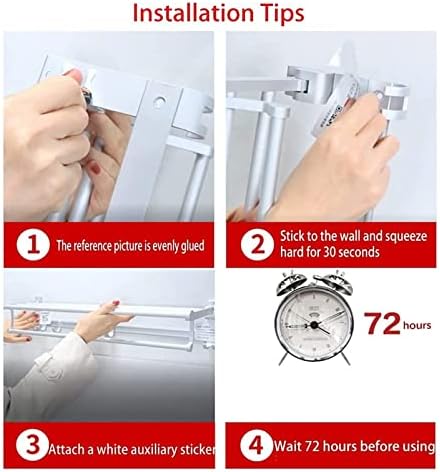 Installation Tips

1 The reference picture is evenly glued

2 Stick to the wall and squeeze hard for 30 seconds

72 hours

3 Attach a white auxiliary sticker

4 Wait 72 hours before using