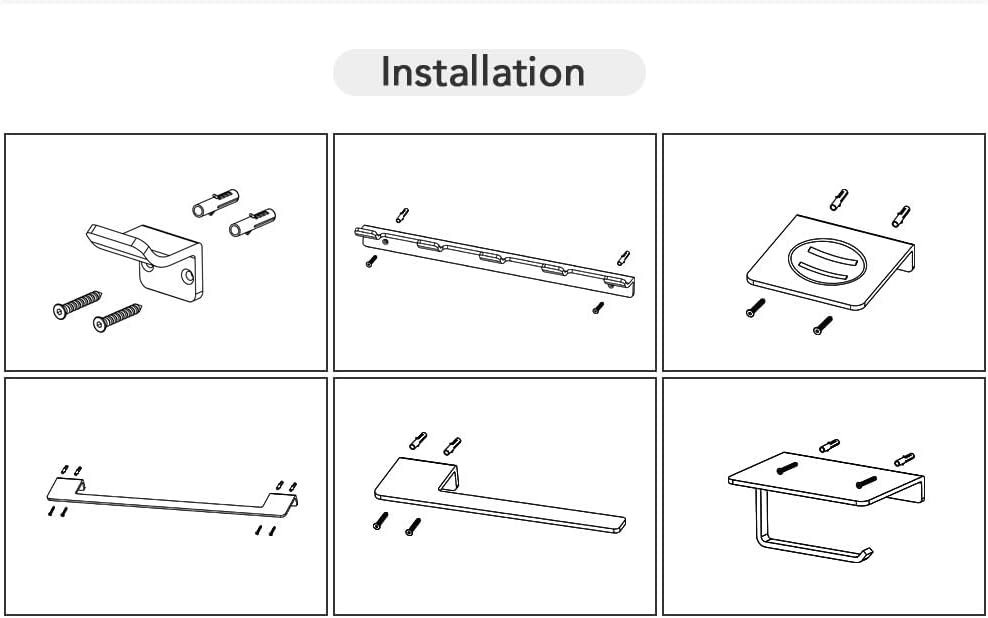 Installation