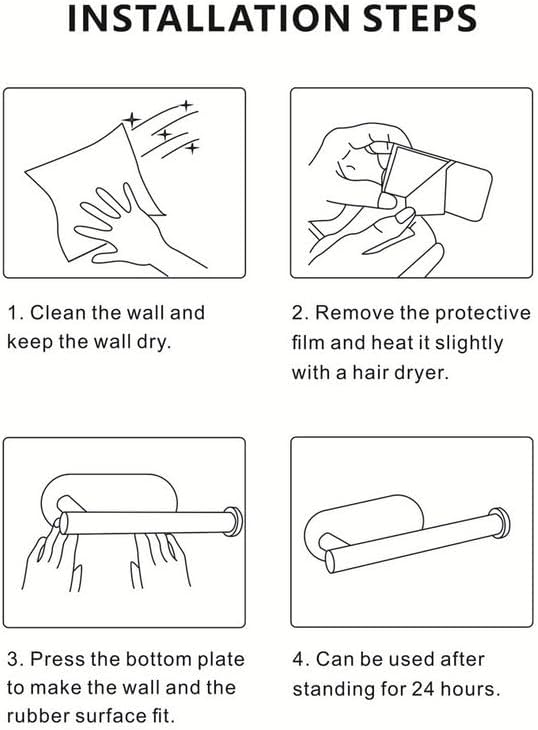 INSTALLATION STEPS

1. Clean the wall and keep the wall dry.

2. Remove the protective film and heat it slightly with a hair dryer.

3. Press the bottom plate to make the wall and the rubber surface fit.

4. Can be used after standing for 24 hours.