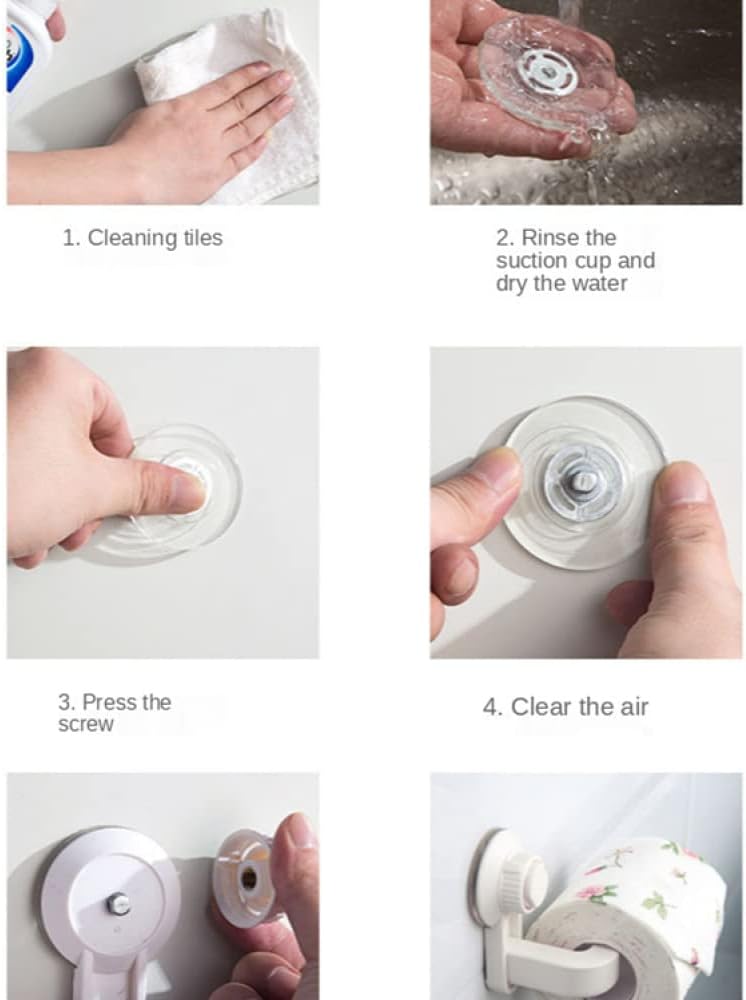 1. Cleaning tiles

2. Rinse the suction cup and dry the water

3. Press the screw

4. Clear the air