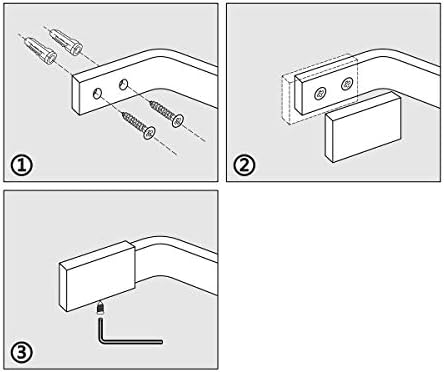 ①

②

③