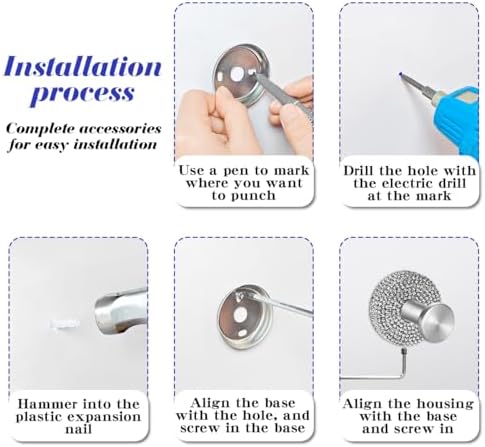 Installation process

Complete accessories for easy installation

Use a pen to mark where you want to punch

Drill the hole with the electric drill at the mark

Hammer into the plastic expansion nail

Align the base with the hole, and screw in the base

Align the housing with the base and screw in