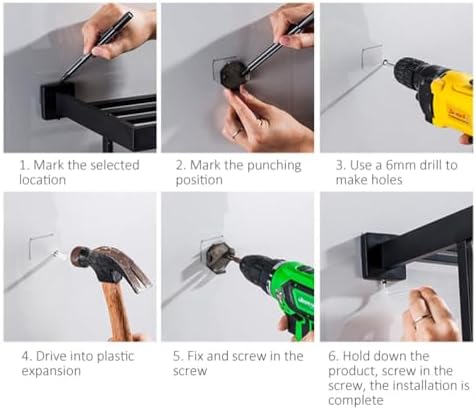 1. Mark the selected location

2. Mark the punching position

3. Use a 6mm drill to make holes

4. Drive into plastic expansion

5. Fix and screw in the screw

6. Hold down the product, screw in the screw, the installation is complete