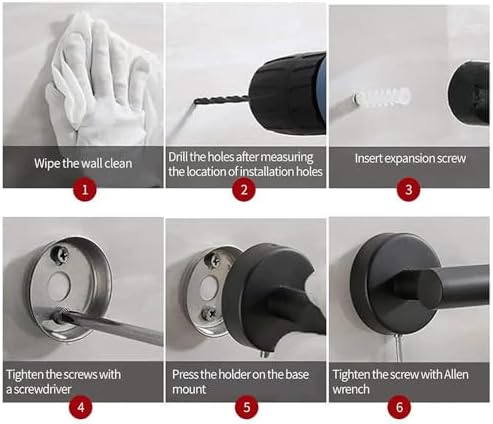 Wipe the wall clean

1

Drill the holes after measuring the location of installation holes

2

Insert expansion screw

3

Tighten the screws with a screwdriver

4

Press the holder on the base mount

5

Tighten the screw with Allen wrench

6