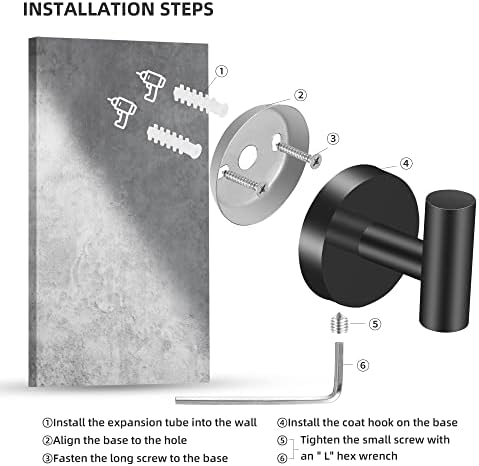 INSTALLATION STEPS

①

②

③

④

⑤

⑥

①Install the expansion tube into the wall

②Align the base to the hole

③Fasten the long screw to the base

④Install the coat hook on the base

⑤ ⑥ Tighten the small screw with an " L" hex wrench