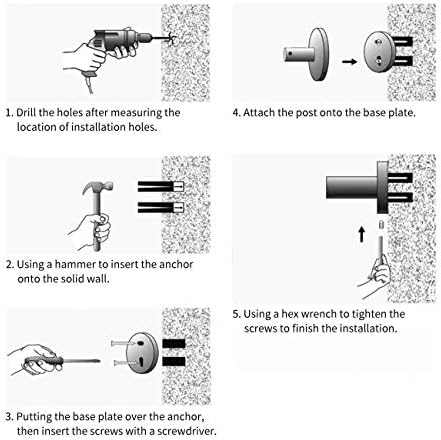 1. Drill the holes after measuring the location of installation holes.

2. Using a hammer to insert the anchor onto the solid wall.

3. Putting the base plate over the anchor, then insert the screws with a screwdriver.

4. Attach the post onto the base plate.

5. Using a hex wrench to tighten the screws to finish the installation.